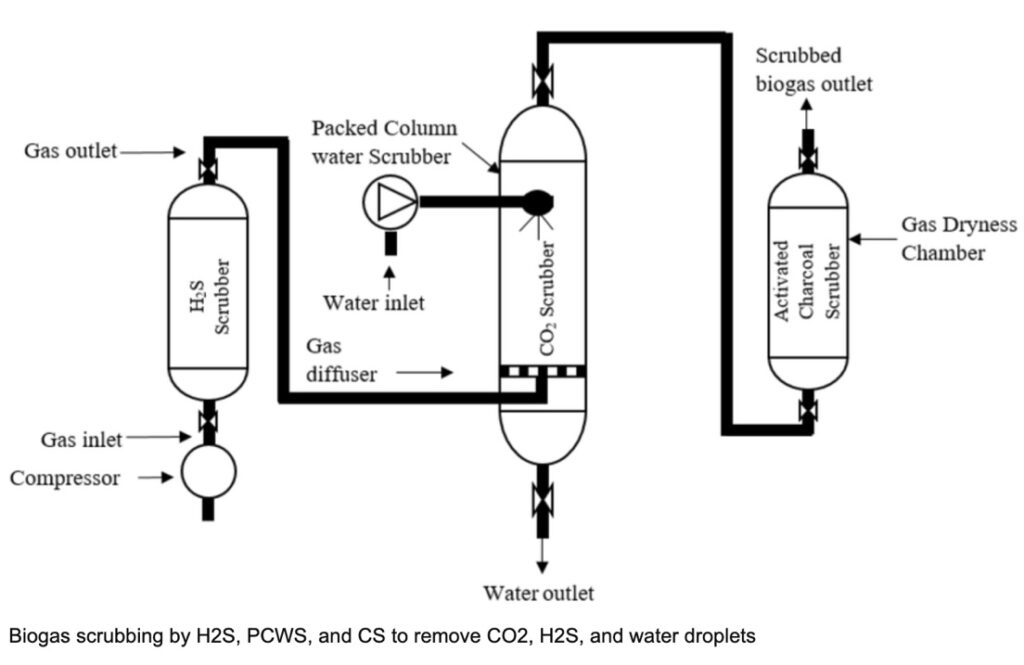 Gas outlet

$H_2S$ Scrubber

Gas inlet

Compressor

Packed Column water Scrubber

Water inlet

Gas diffuser

$CO_2$ Scrubber

Water outlet

Scrubbed biogas outlet

Activated Charcoal Scrubber

Gas Dryness Chamber

Biogas scrubbing by H2S, PCWS, and CS to remove CO2, H2S, and water droplets