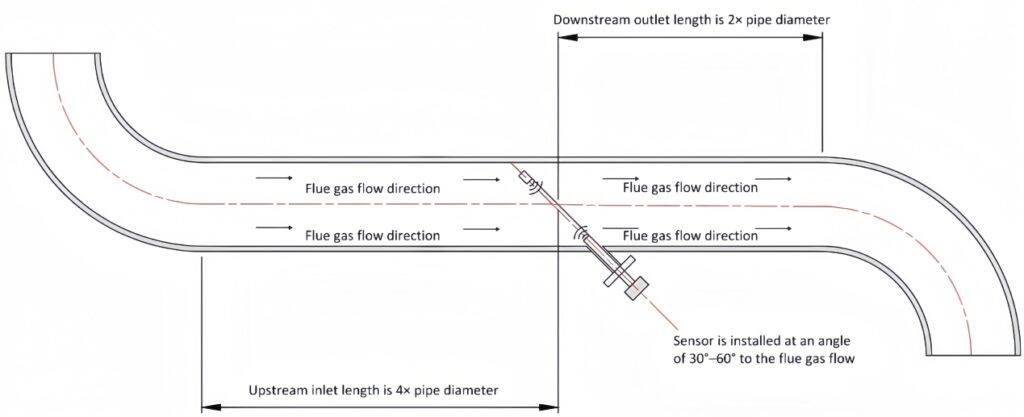 Downstream outlet length is 2× pipe diameter

Flue gas flow direction

Flue gas flow direction

Flue gas flow direction

Flue gas flow direction

Sensor is installed at an angle of 30°–60° to the flue gas flow

Upstream inlet length is 4× pipe diameter