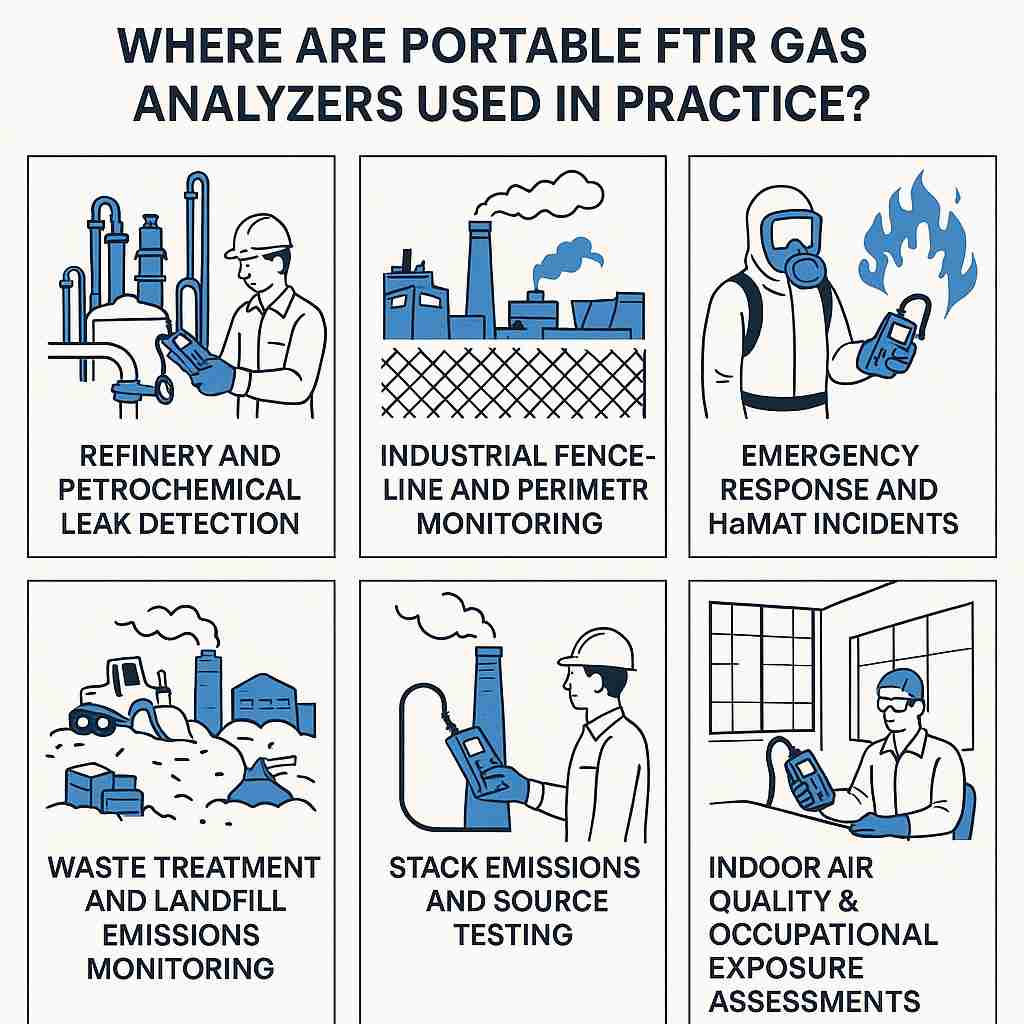 WHERE ARE PORTABLE FTIR GAS ANALYZERS USED IN PRACTICE?

REFINERY AND PETROCHEMICAL LEAK DETECTION

INDUSTRIAL FENCE-LINE AND PERIMETR MONITORING

EMERGENCY RESPONSE AND HaMAT INCIDENTS

WASTE TREATMENT AND LANDFILL EMISSIONS MONITORING

STACK EMISSIONS AND SOURCE TESTING

INDOOR AIR QUALITY & OCCUPATIONAL EXPOSURE ASSESSMENTS